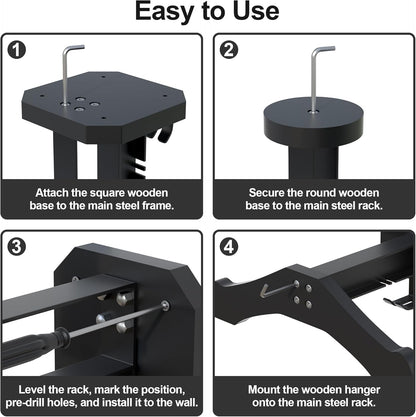 Easy to Use

1

Attach the square wooden base to the main steel frame.

2

Secure the round wooden base to the main steel rack.

3

Level the rack, mark the position, pre-drill holes, and install it to the wall.

4

Mount the wooden hanger onto the main steel rack.