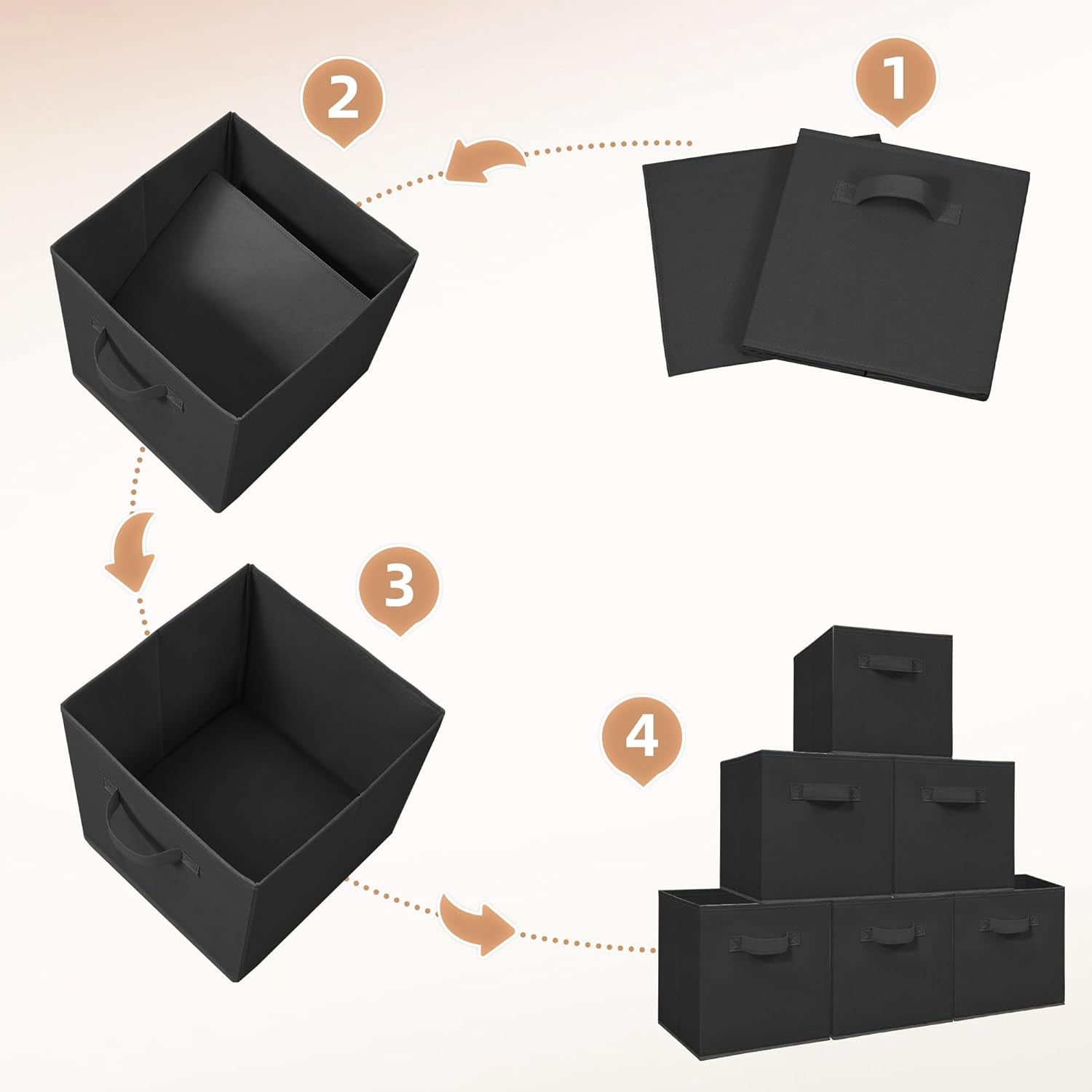 2

1

3

4