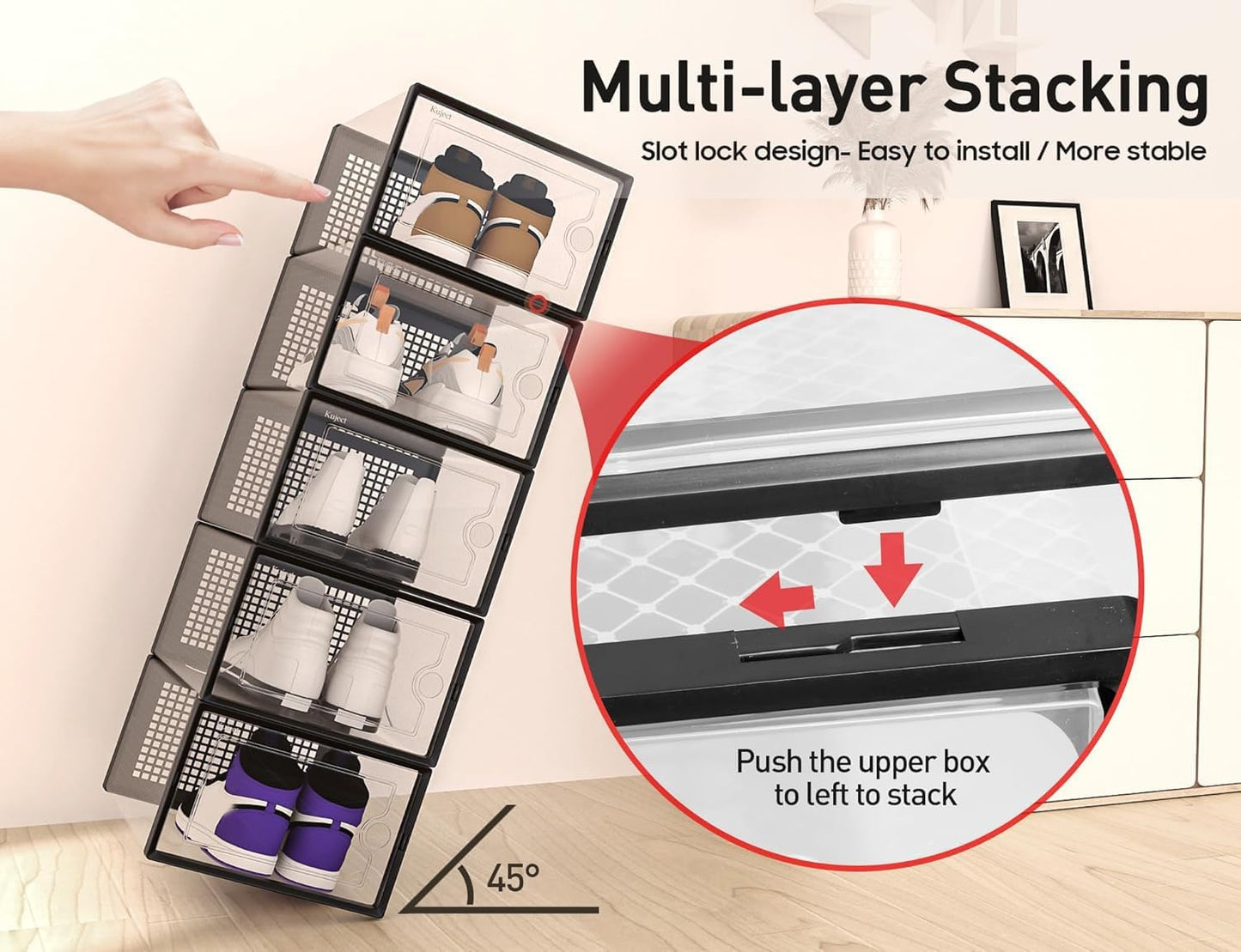 Multi-layer Stacking

Slot lock design- Easy to install / More stable

Kuject

Kuject

Push the upper box to left to stack

45°