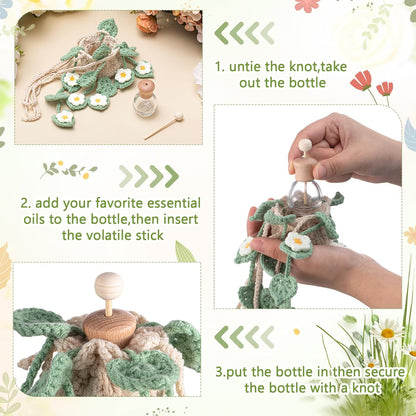 1. untie the knot,take out the bottle

2. add your favorite essential oils to the bottle,then insert the volatile stick

3.put the bottle in then secure the bottle with a knot