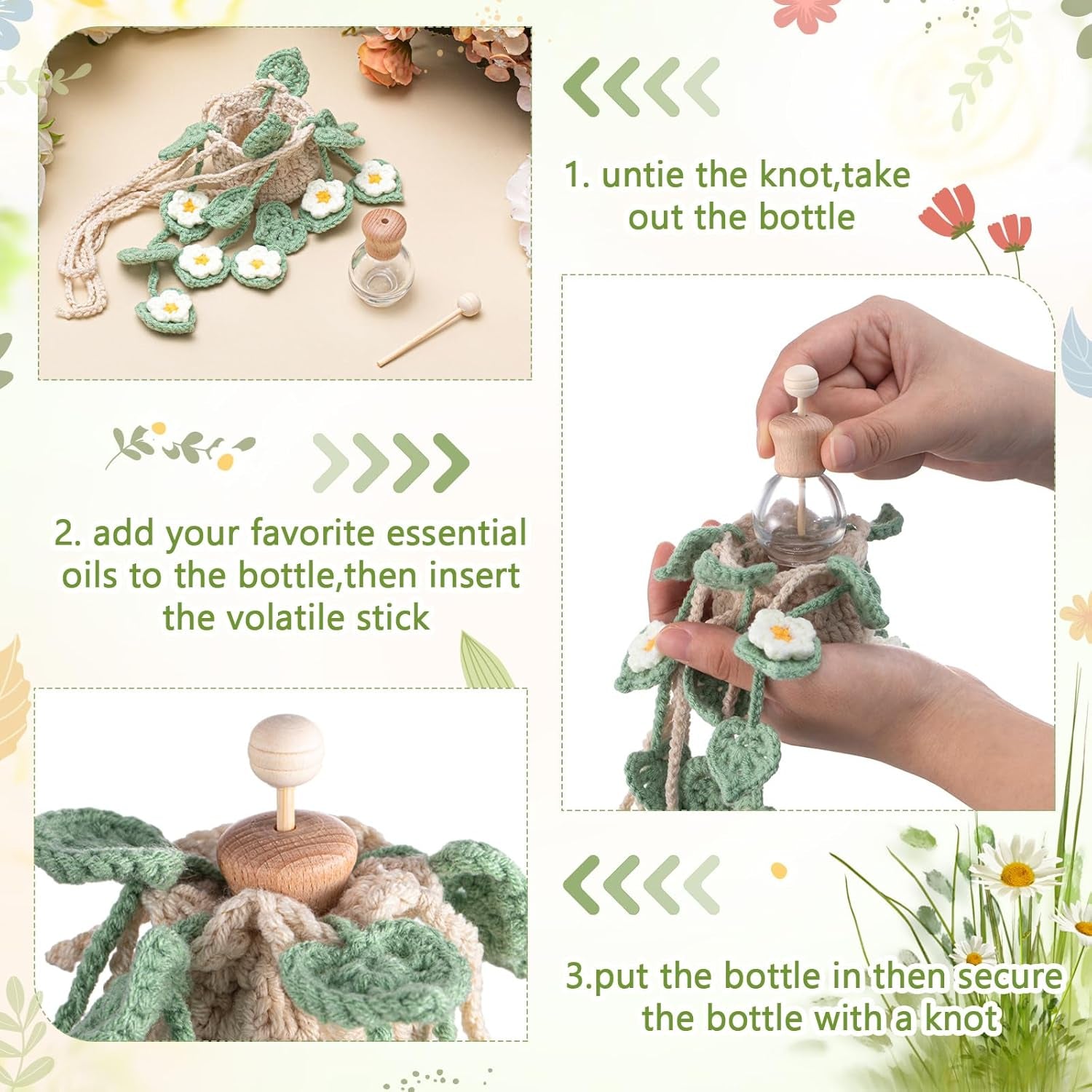 1. untie the knot,take out the bottle

2. add your favorite essential oils to the bottle,then insert the volatile stick

3.put the bottle in then secure the bottle with a knot