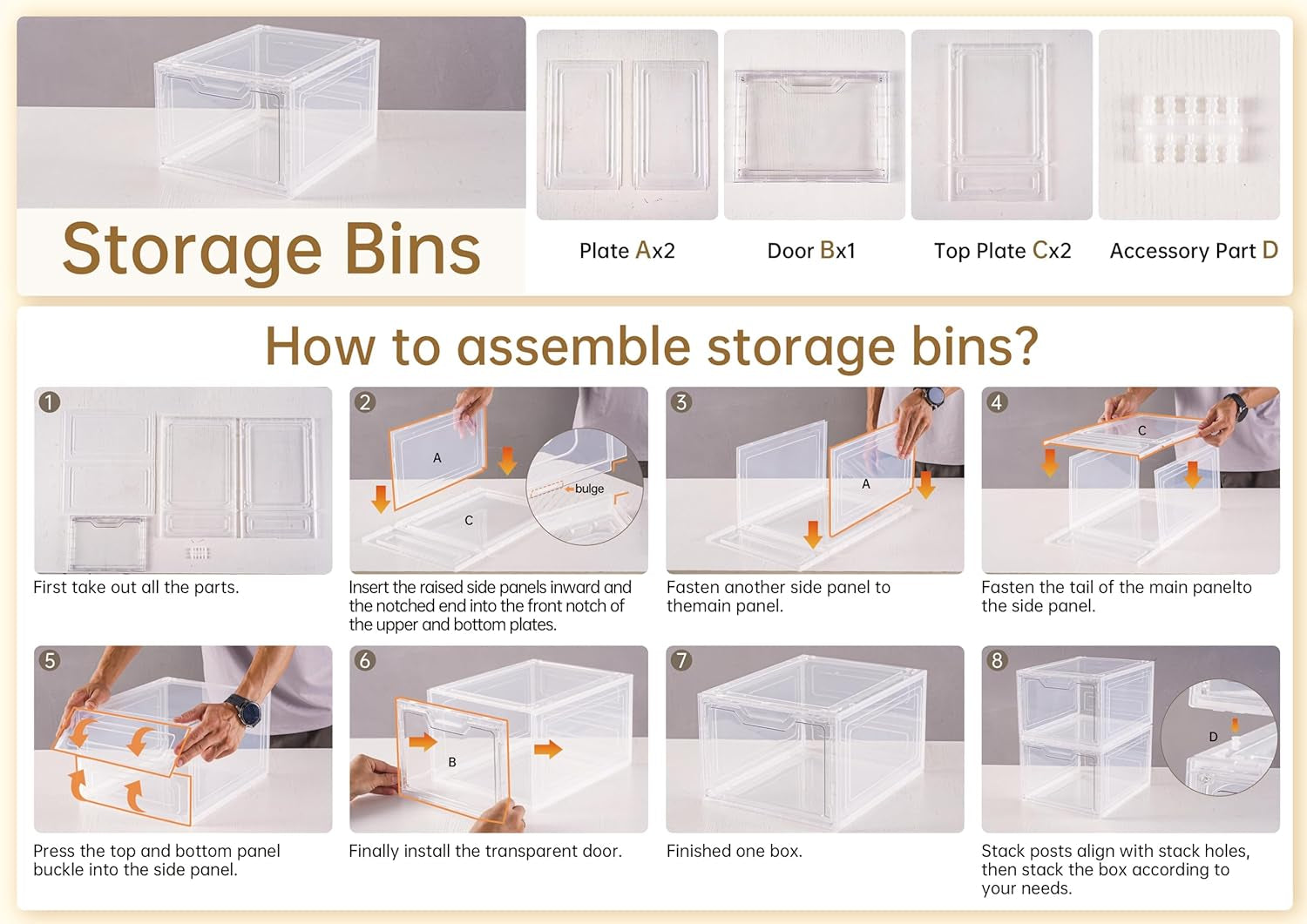 Storage Bins

Plate Ax2

Door Bx1

Top Plate Cx2

Accessory Part D

How to assemble storage bins?

1

First take out all the parts.

2

A

C

bulge

Insert the raised side panels inward and the notched end into the front notch of the upper and bottom plates.

3

A

Fasten another side panel to themain panel.

4

C

Fasten the tail of the main panelto the side panel.

5

Press the top and bottom panel buckle into the side panel.

6

B

Finally install the transparent door.

7

Finished one box.

8

D

Stack posts align with stack holes, then stack the box according to your needs.