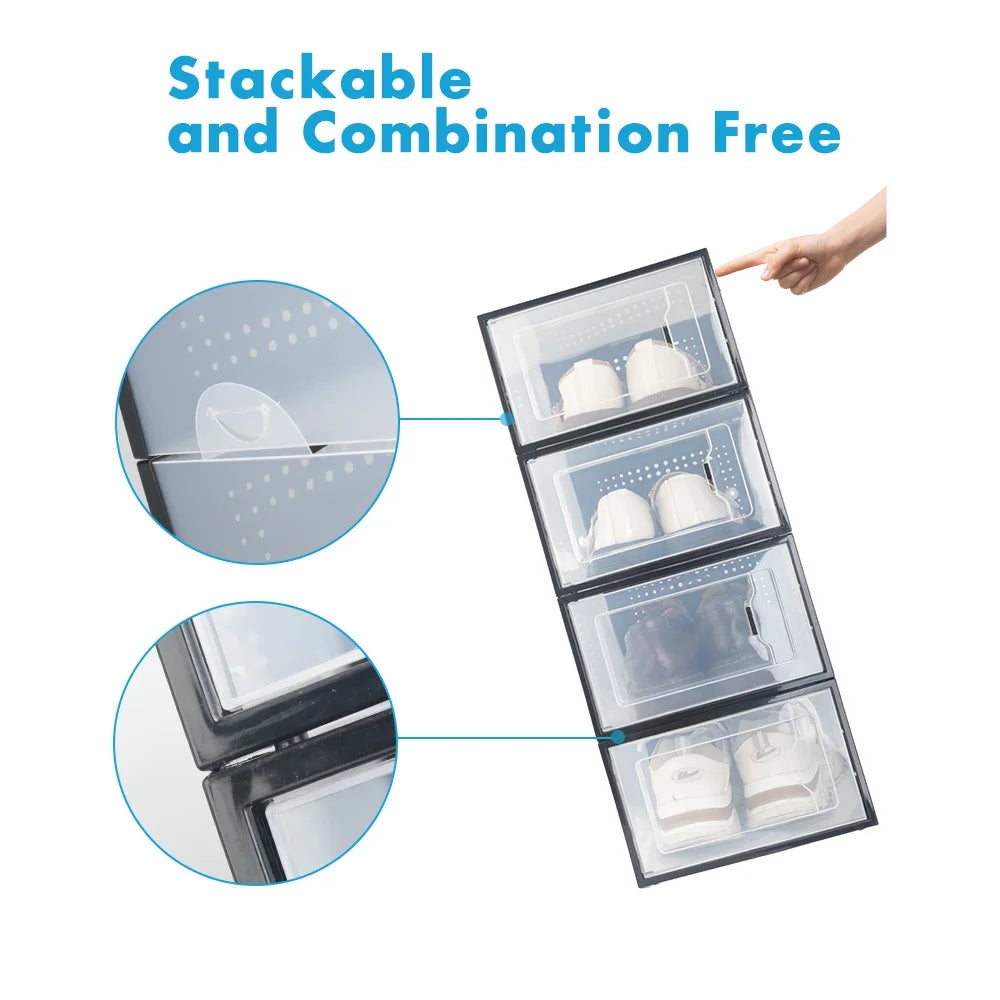 Stackable
and Combination Free