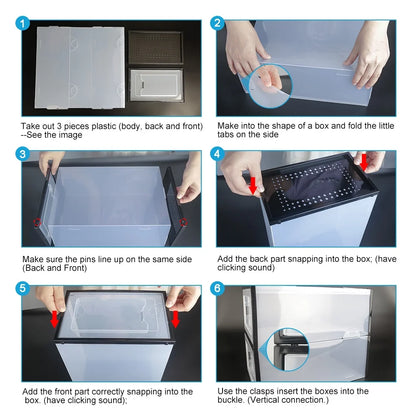 1

Take out 3 pieces plastic (body, back and front) --See the image

2

Make into the shape of a box and fold the little tabs on the side

3

Make sure the pins line up on the same side (Back and Front)

4

Add the back part snapping into the box; (have clicking sound)

5

Add the front part correctly snapping into the box. (have clicking sound);

6

Use the clasps insert the boxes into the buckle. (Vertical connection.)