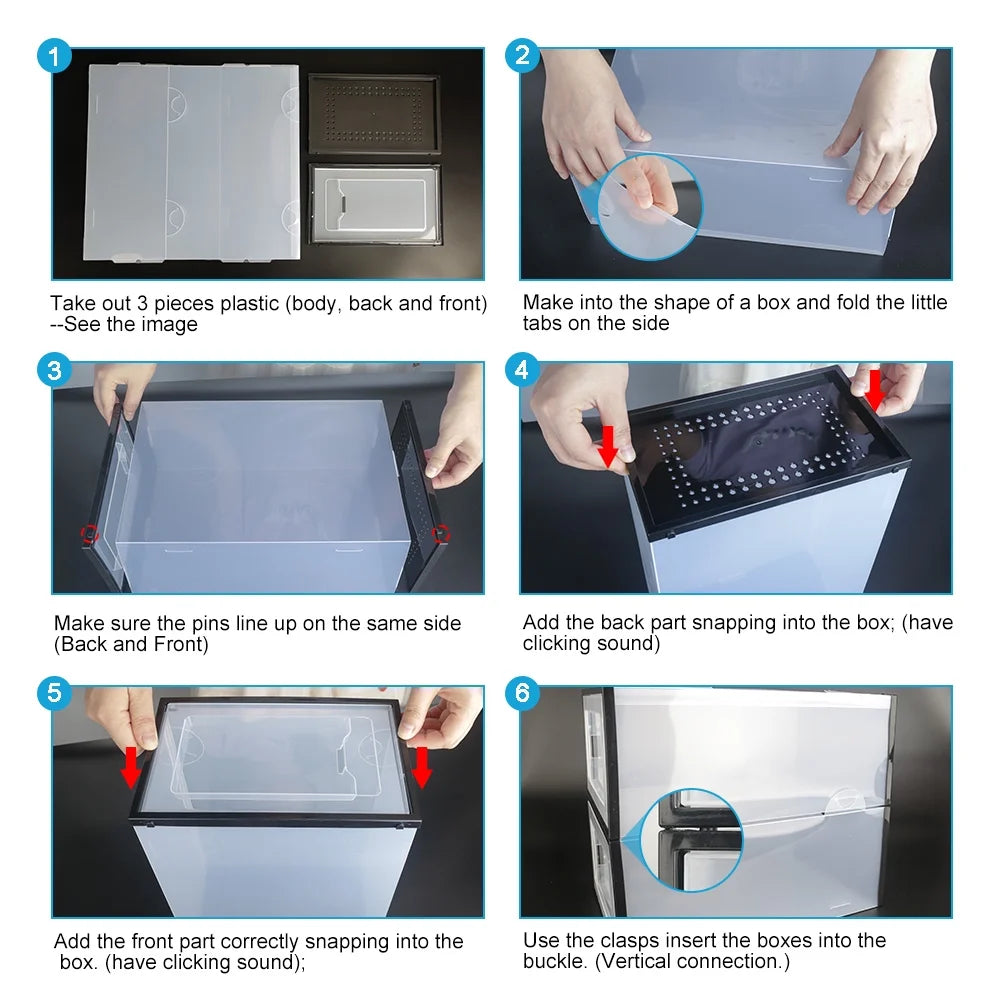 1

Take out 3 pieces plastic (body, back and front) --See the image

2

Make into the shape of a box and fold the little tabs on the side

3

Make sure the pins line up on the same side (Back and Front)

4

Add the back part snapping into the box; (have clicking sound)

5

Add the front part correctly snapping into the box. (have clicking sound);

6

Use the clasps insert the boxes into the buckle. (Vertical connection.)