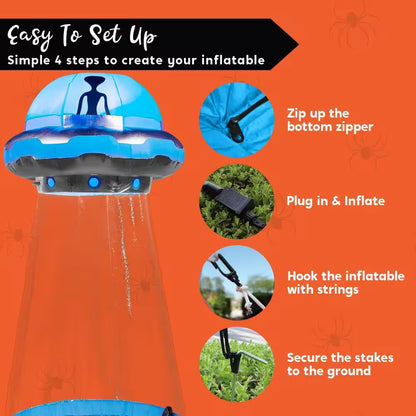 Easy To Set Up
Simple 4 steps to create your inflatable

Zip up the bottom zipper

Plug in & Inflate

Hook the inflatable with strings

Secure the stakes to the ground