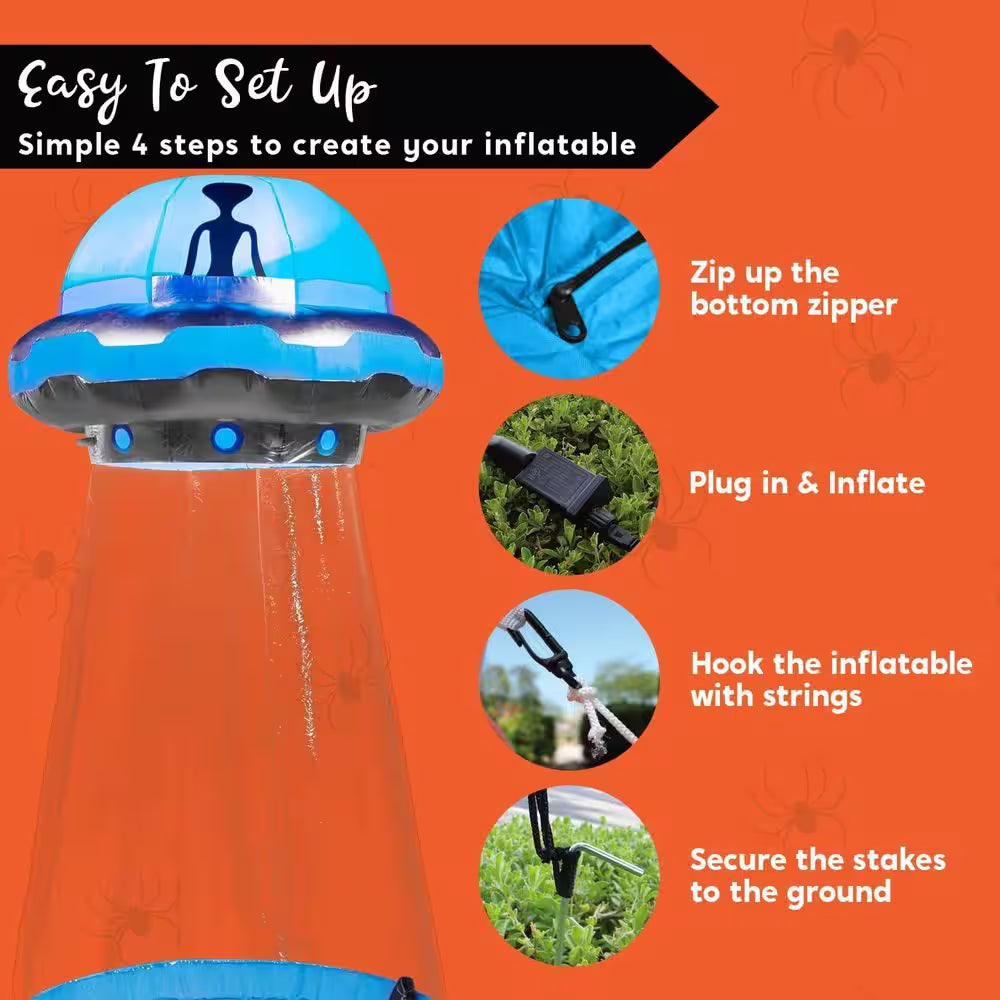 Easy To Set Up
Simple 4 steps to create your inflatable

Zip up the bottom zipper

Plug in & Inflate

Hook the inflatable with strings

Secure the stakes to the ground